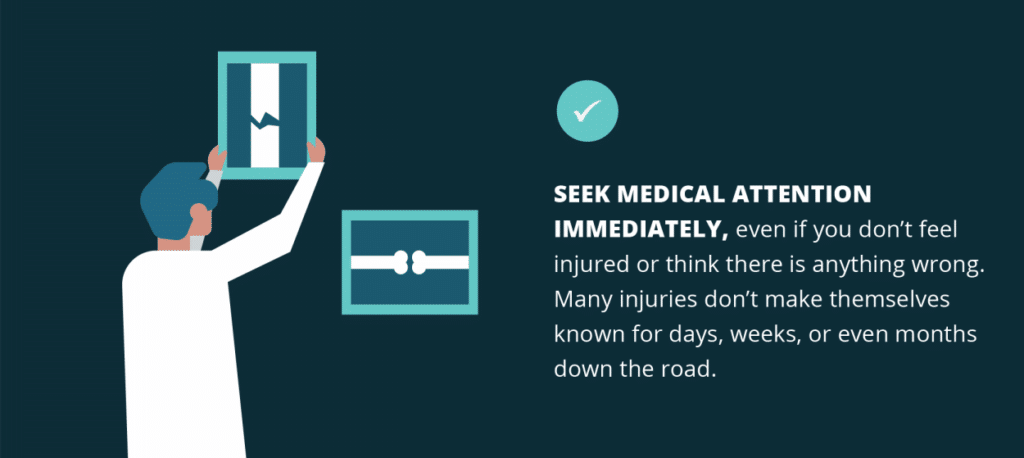 SEEK MEDICAL ATTENTION IMMEDIATELY, even if you don't feel injured or think there is anything wrong. Many injuries don't make themselves known for days, weeks, or even months down the road.